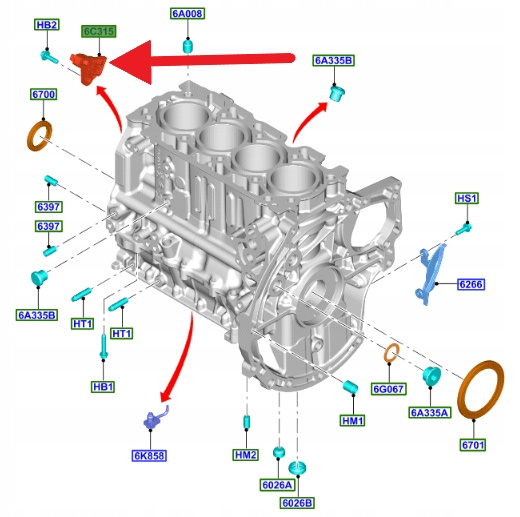 HB2
6C315
6A008
6A335B
6700
6397
6397
HS1
6266
6A335B
HT1
HT1
HB1
6G067
6A335A
HM1
6701
6K858
HM2
6026A
6026B