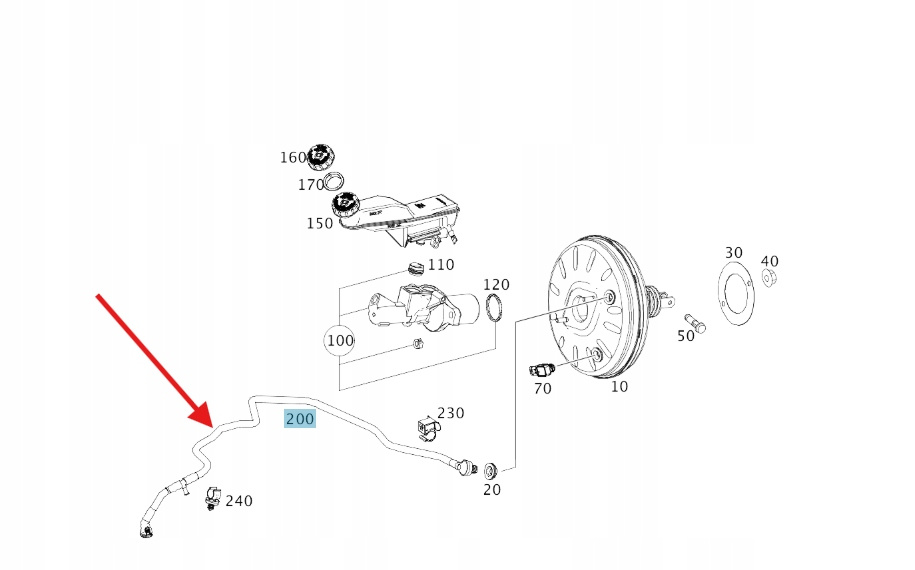 160
170
150
110
120
100
30
40
50
70
10
200
230
20
240