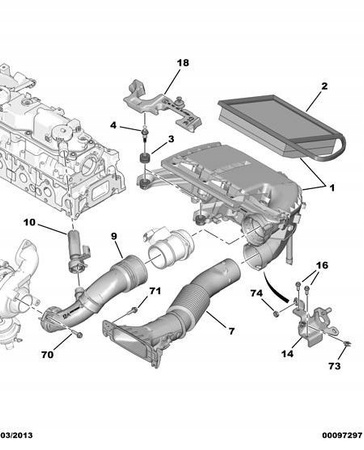 18
2
4
3
1
10
9
16
71
74
7
70
14
73
03/2013
00097297