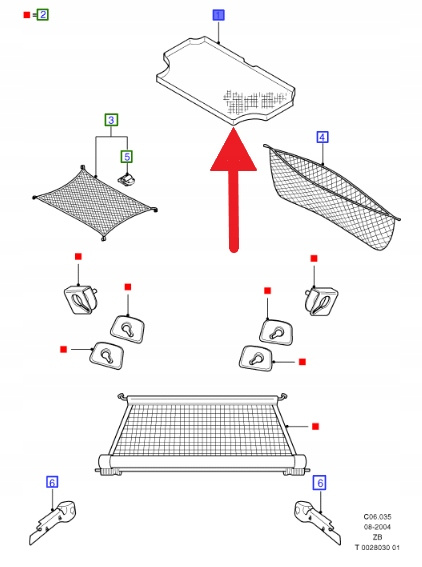 =2

1

3

5

4

6

6

C06.035
08-2004
ZB
T 0028030 01