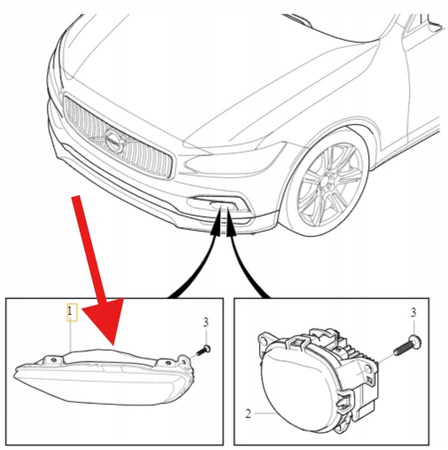 1
3
3
2