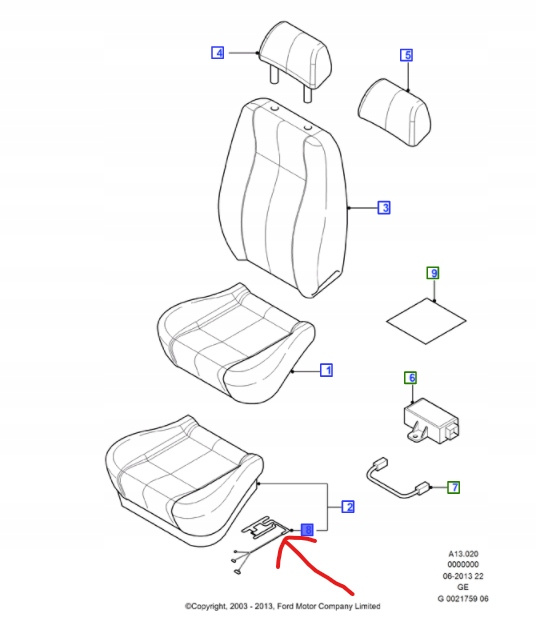 4
5
3
9
1
6
7
2
8
A13.020
0000000
06-2013 22
GE
G 0021759 06
©Copyright, 2003 - 2013, Ford Motor Company Limited