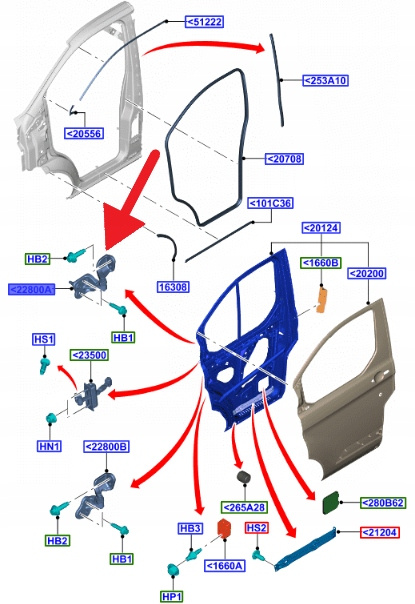 <51222
<253A10
<20556
<20708
<101C36
<20124
HB2
<1660B
<20200
<22800A
16308
HB1
HS1
<23500
HN1
<22800B
<265A28
<280B62
HB2
HB1
HB3
HS2
<21204
<1660A
HP1