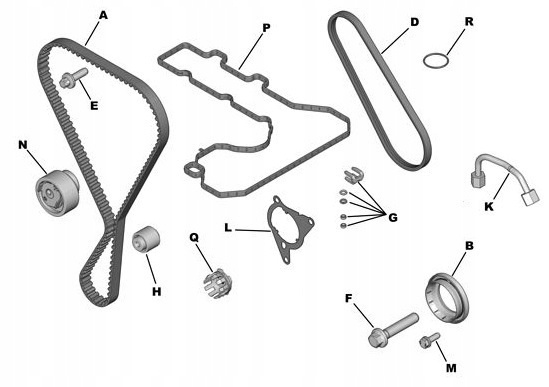 A
P
D
R
E
N
G
K
L
Q
H
B
F
M