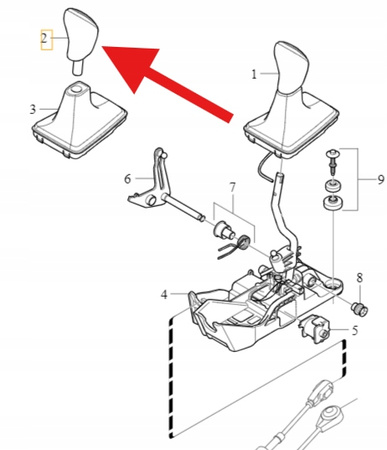 2
1
3
6
7
9
4
8
5