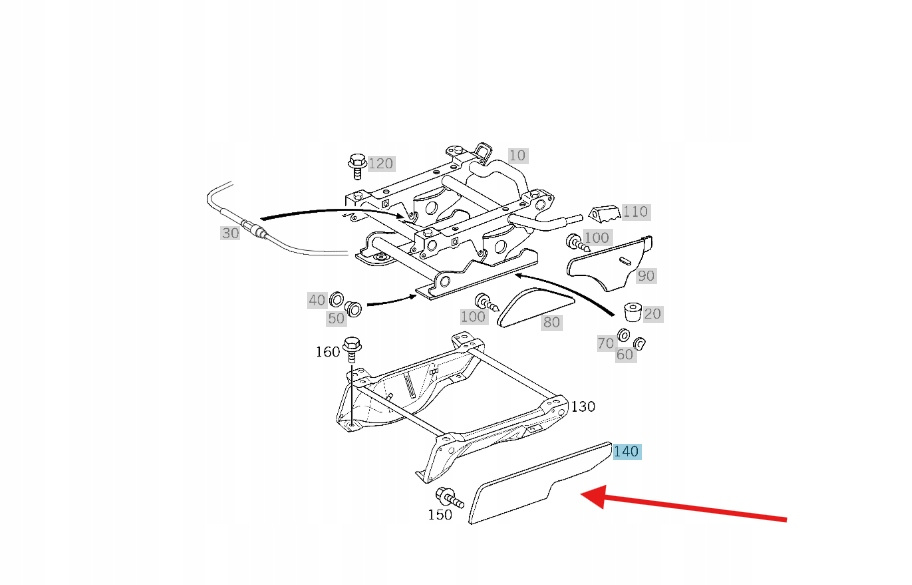 120
10
30
110
100
90
40
50
100
80
20
70
60
160
130
140
150