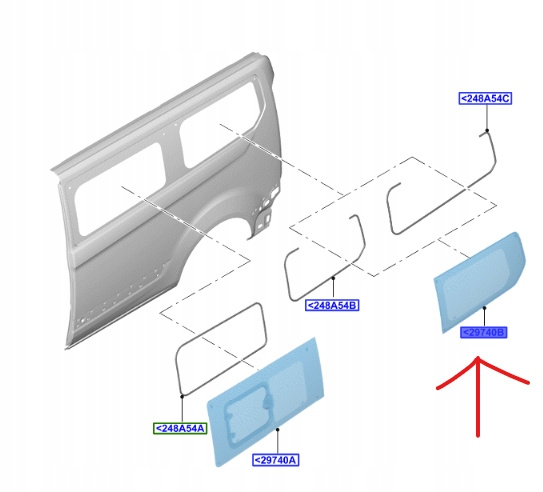 <248A54C

<248A54B

<29740B

<248A54A

<29740A