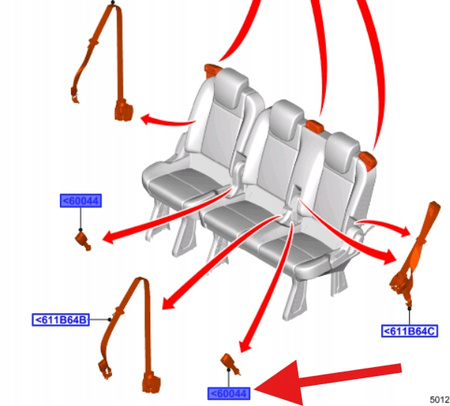 <60044

<611B64B

<60044

<611B64C

5012