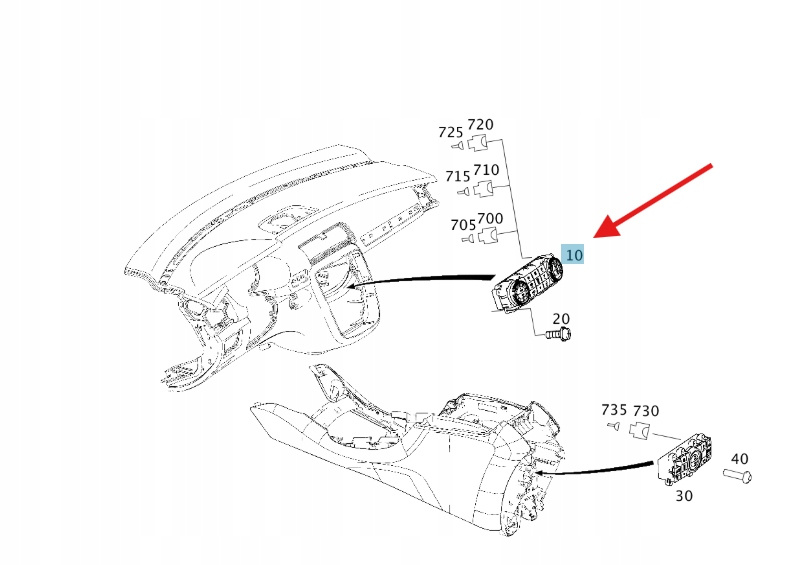 725 720
715 710
705 700
10
20
735 730
40
30