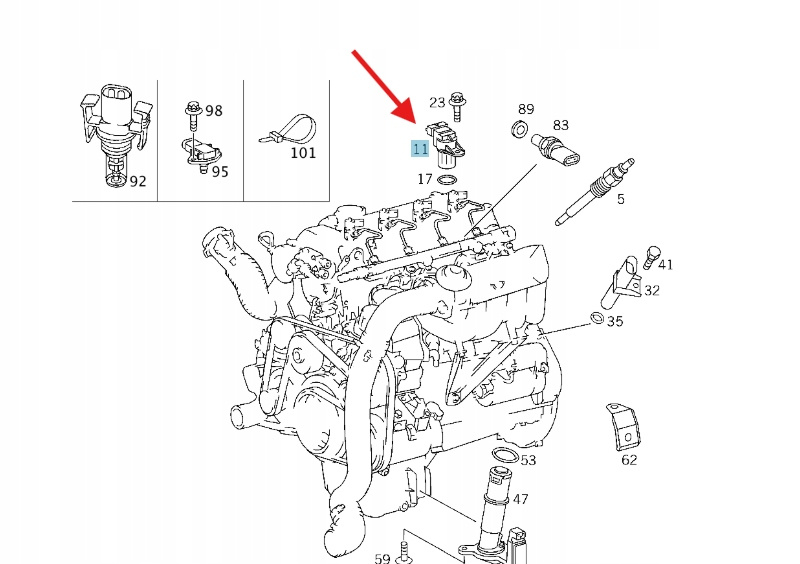 92
98
95
101
23
11
17
89
83
5
41
32
35
62
53
47
59