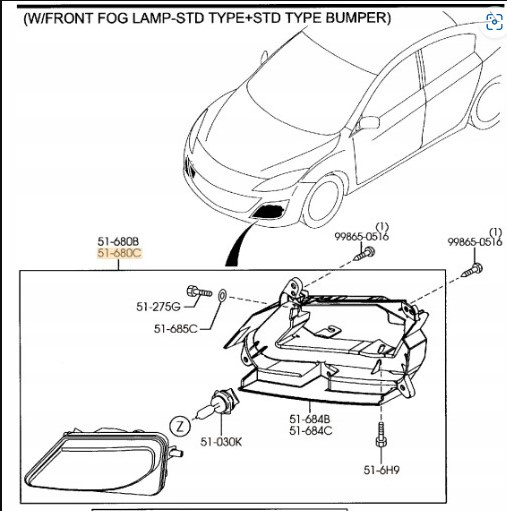 (W/FRONT FOG LAMP-STD TYPE+STD TYPE BUMPER)

51-680B
51-680C

(1)
99865-0516

(1)
99865-0516

51-275G

51-685C

Z

51-030K

51-684B
51-684C

51-6H9