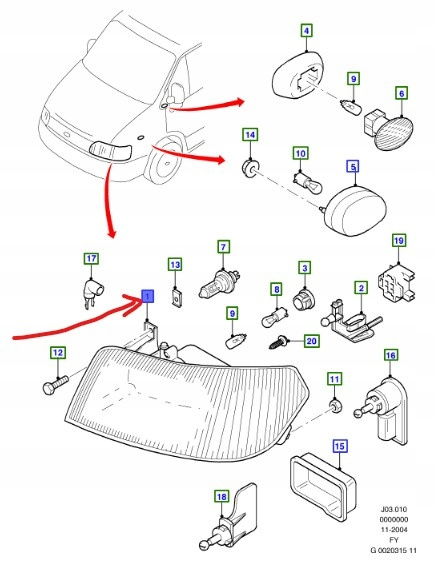 4
9
6
14
10
5
17
13
7
3
19
1
8
2
9
20
12
16
11
15
18
J03.010
0000000
11-2004
FY
G 0020315 11