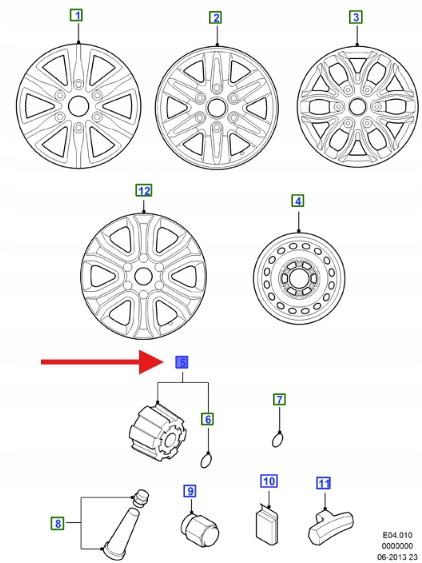 1
2
3
12
4
5
6
7
8
9
10
11
E04.010
0000000
06-2013 23