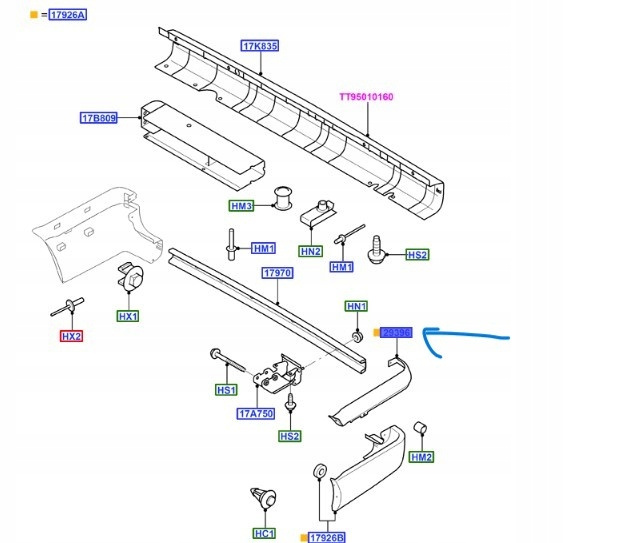 = 17926A

17K835

TT95010160

17B809

HM3

HM1

HN2

HM1

HS2

17970

HX1

HX2

HN1

29396

HS1

17A750

HS2

HM2

HC1

17926B