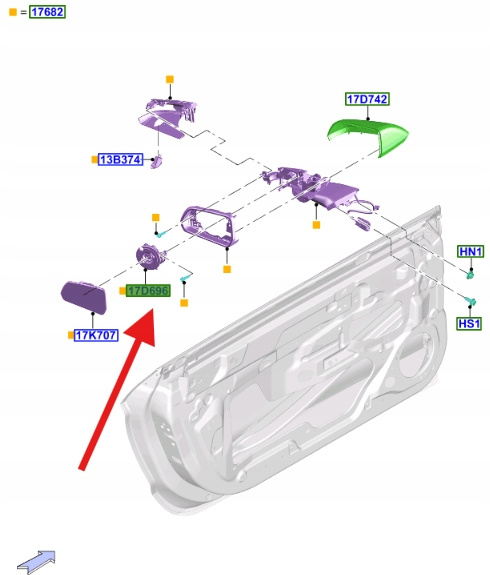 = 17682

17D742

13B374

HN1

17D696

HS1

17K707