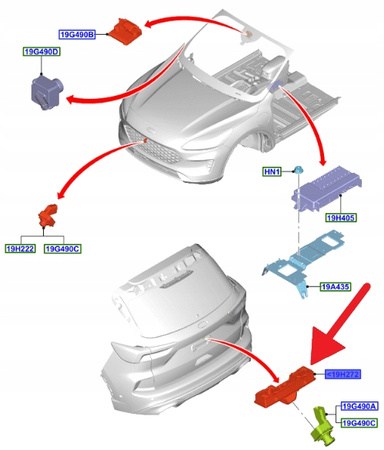 19G490B
19G490D
HN1
19H405
19H222
19G490C
19A435
<19H272
19G490A
19G490C