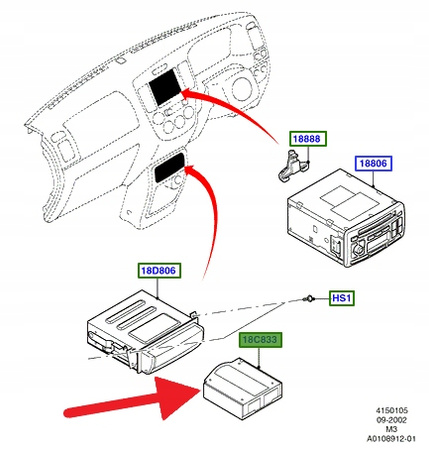 18888

18806

18D806

HS1

18C833

4150105
09-2002
M3
A0108912-01