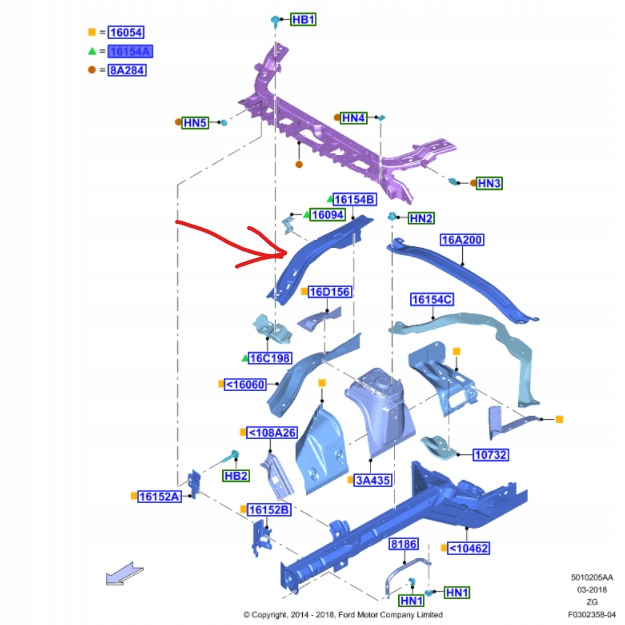 = 16054
= 16154A
= 8A284

HB1
HN5
HN4
HN3
16154B
16094
HN2
16A200
16D156
16154C
16C198
<16060
<108A26
10732
HB2
3A435
16152A
16152B
8186
<10462
HN1
HN1

5010205AA
03-2018
ZG
F0302358-04

© Copyright, 2014 - 2018, Ford Motor Company Limited