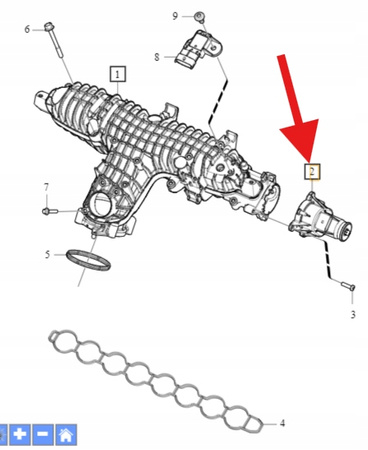 9
6
8
1
2
7
5
3
4