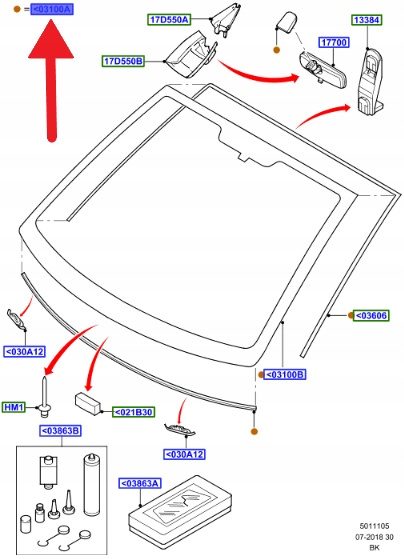 = <03100A

17D550A

13384

17700

17D550B

<03606

<030A12

<03100B

HM1

<021B30

<03863B

<030A12

<03863A

5011105
07-2018 30
BK