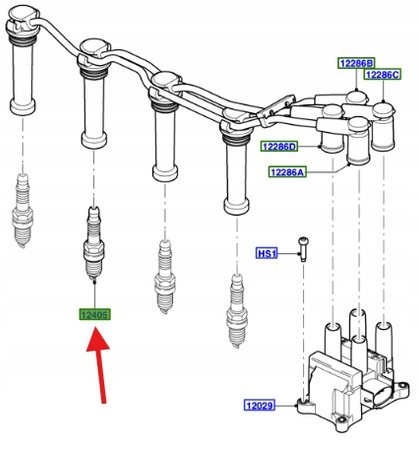 12286B
12286C
12286D
12286A
HS1
12405
12029