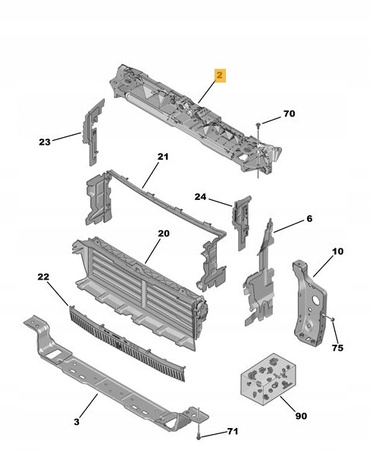 2
70
23
21
24
6
20
10
22
75
90
3
71