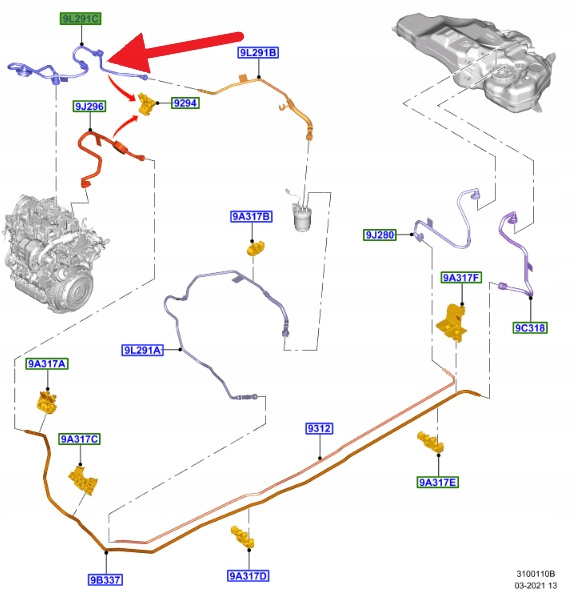 9L291C
9L291B
9J296
9294
9A317B
9J280
9A317F
9C318
9L291A
9A317A
9A317C
9312
9A317E
9B337
9A317D
3100110B
03-2021 13