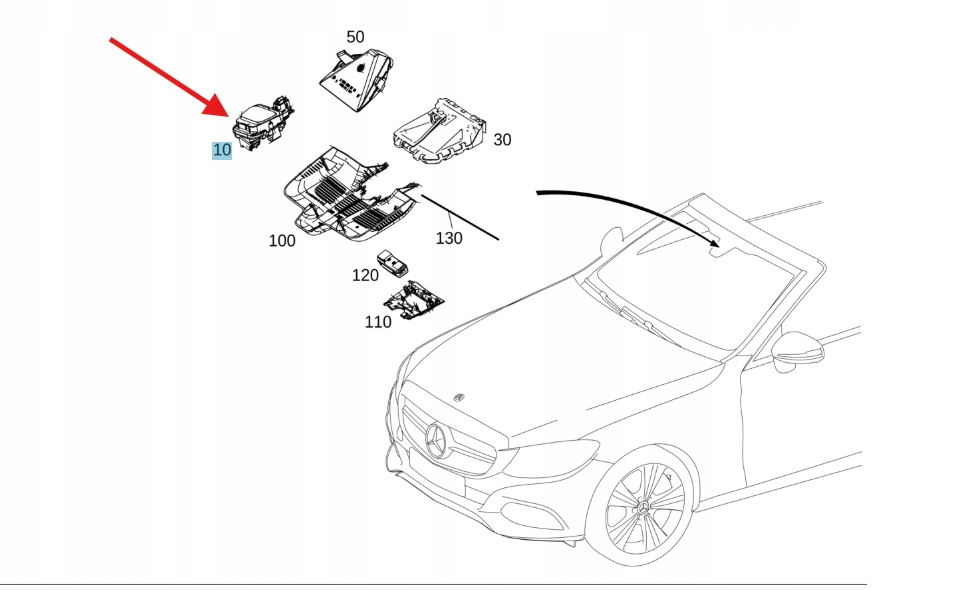 50
10
30
100
130
120
110