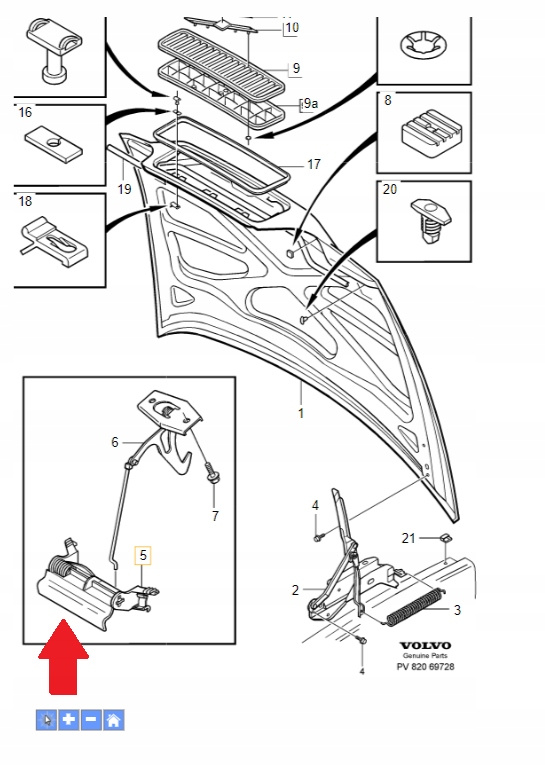 10
9
9a
16
8
17
19
18
20
1
6
7
5
4
21
2
3
4
VOLVO
Genuine Parts
PV 820 69728