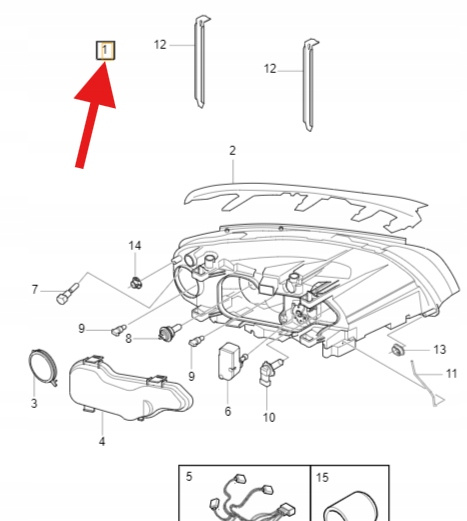 1
12
12
2
14
7
9
8
9
13
11
3
4
6
10
5
15