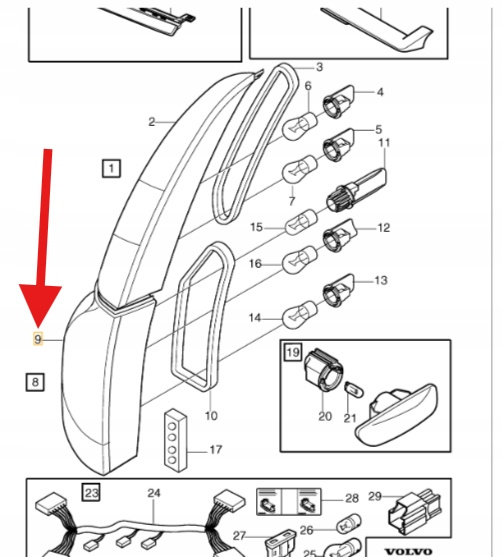 3
6
4
2
5
11
1
7
15
12
16
13
14
9
19
8
20
21
10
17
23
24
28
29
27
26
25
VOLVO