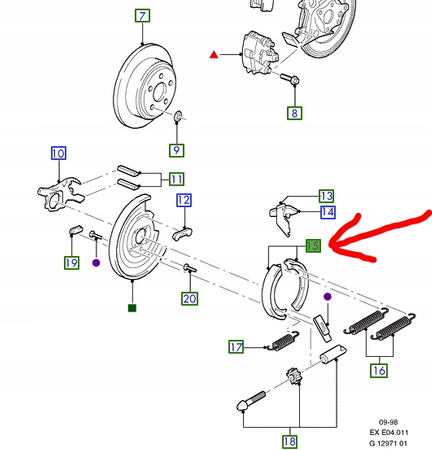 7
8
9
10
11
12
13
14
15
19
20
17
16
18
09-98
EX E04.011
G 12971 01