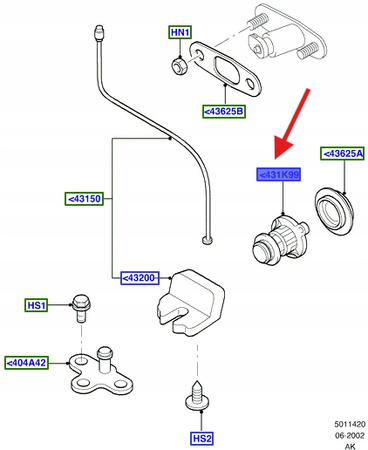 HN1

<43625B

<43625A

<431K99

<43150

<43200

HS1

<404A42

HS2

5011420
06-2002
AK