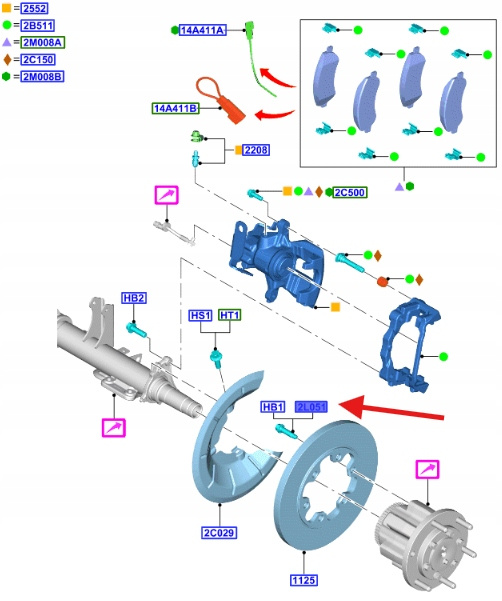 =2552
=2B511
=2M008A
=2C150
=2M008B

14A411A

14A411B

2208

2C500

HB2

HS1 HT1

HB1 2L051

2C029

1125