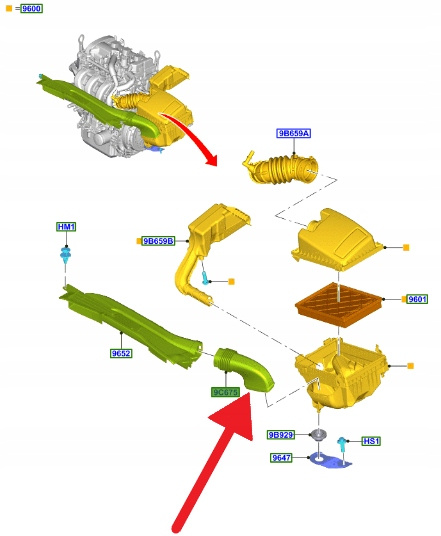 = 9600

9B659A

HM1

9B659B

9601

9652

9C675

9B929

HS1

9647