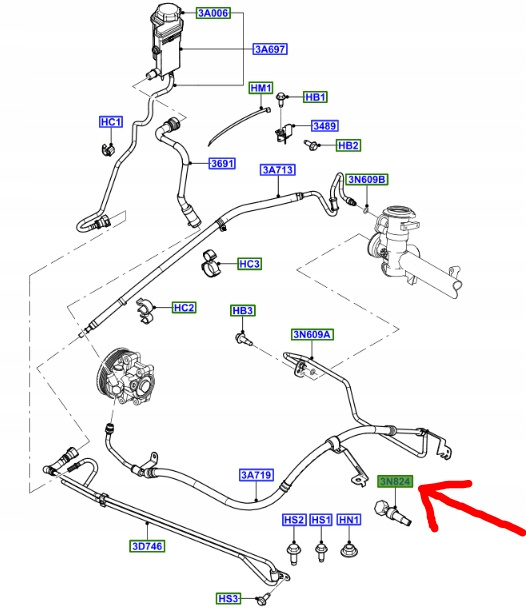 3A006
3A697
HM1
HB1
HC1
3489
HB2
3691
3A713
3N609B
HC3
HC2
HB3
3N609A
3A719
3N824
HS2
HS1
HN1
3D746
HS3