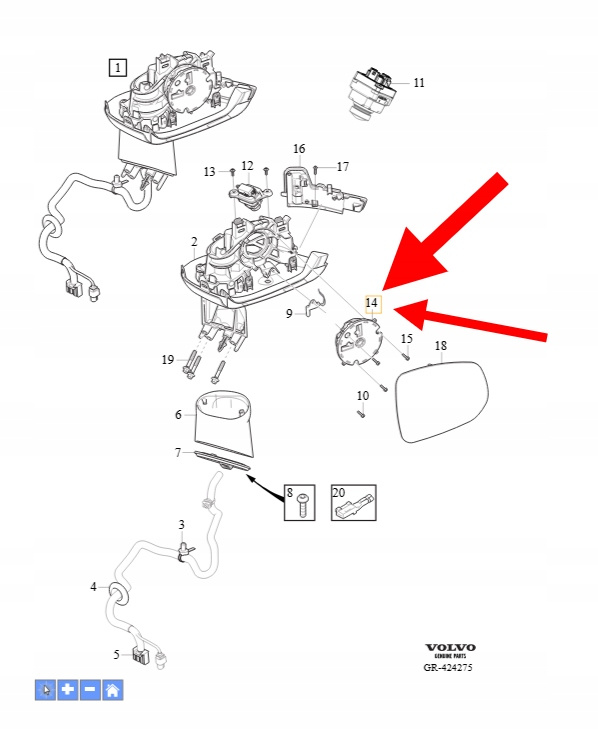 1
11
16
13
12
17
2
14
9
15
18
19
10
6
7
8
20
3
4
5
VOLVO
GENUINE PARTS
GR-424275