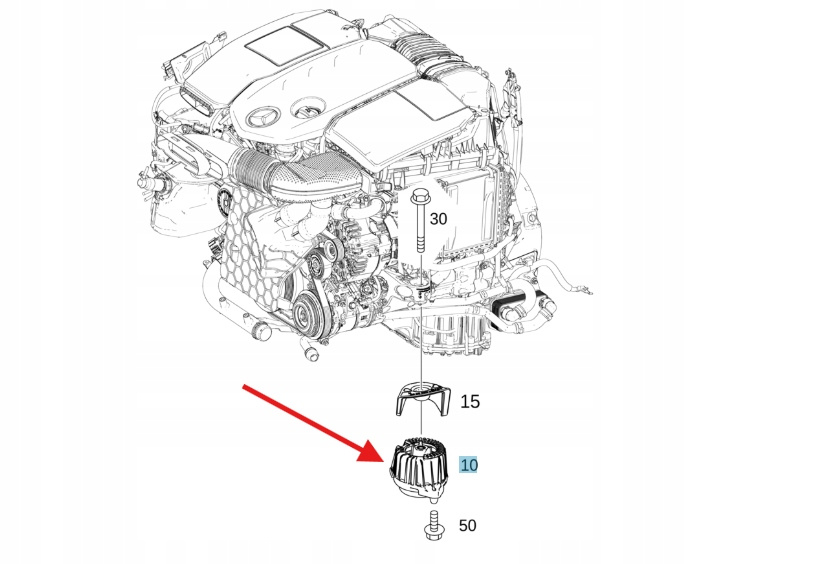 30

15

10

50