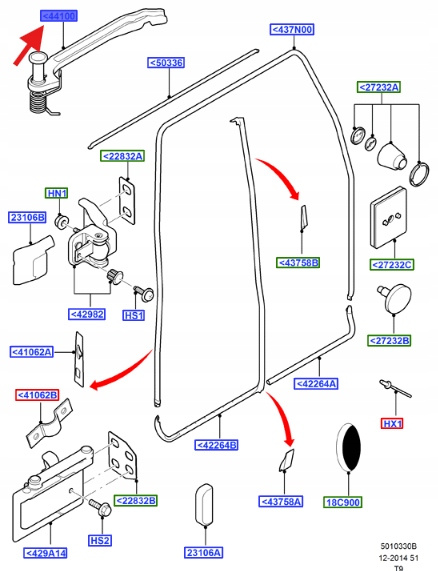 <44100
<437N00
<50336
<27232A
<22832A
HN1
23106B
<43758B
<27232C
<42982
HS1
<27232B
<41062A
<42264A
<41062B
HX1
<42264B
<43758A
18C900
<22832B
HS2
<429A14
23106A
5010330B
12-2014 51
T9