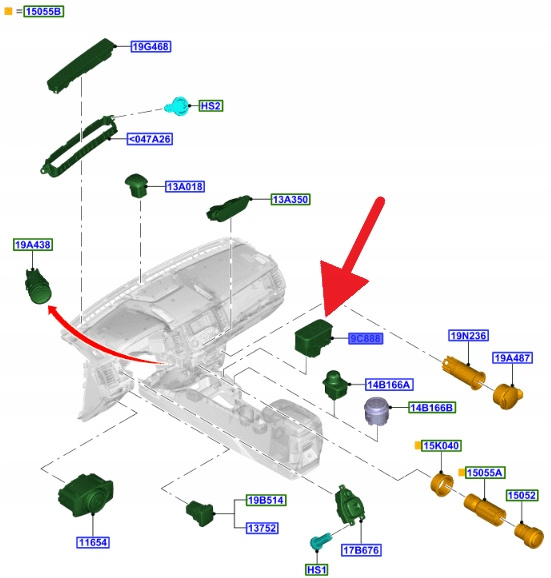 = 15055B

19G468

HS2

<047A26

13A018

13A350

19A438

9C888

19N236

19A487

14B166A

14B166B

15K040

15055A

15052

11654

19B514

13752

17B676

HS1