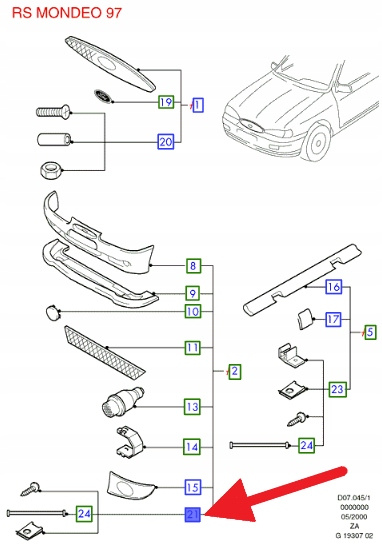 RS MONDEO 97

19
1
20
8
9
10
11
2
13
14
15
24
21
16
17
5
23
24

D07.045/1
0000000
05/2000
ZA
G 19307 02