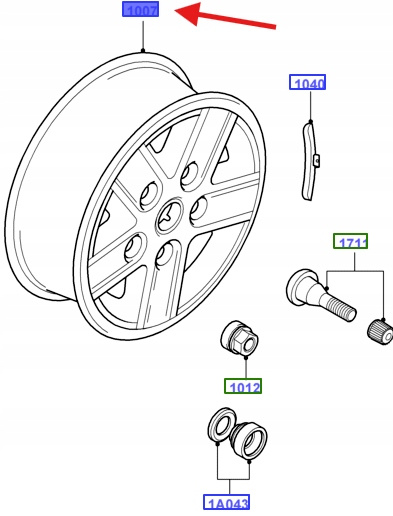 1007

1040

1711

1012

1A043