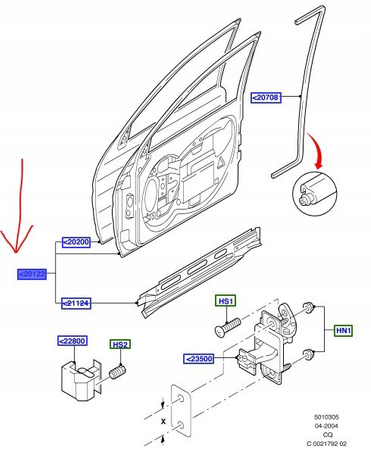 <20708

<20200

<20122

<21124

HS1

HN1

<22800

HS2

<23500

X

5010305
04-2004
CQ
C 0021792 02