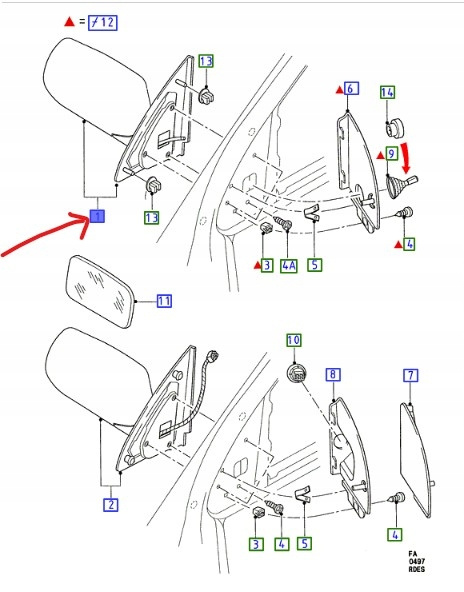 ▲ = ≠12

13
6
14
9
1
13
3
4A
5
4
11
10
8
7
2
3
4
5
4
FA
0497
RDES