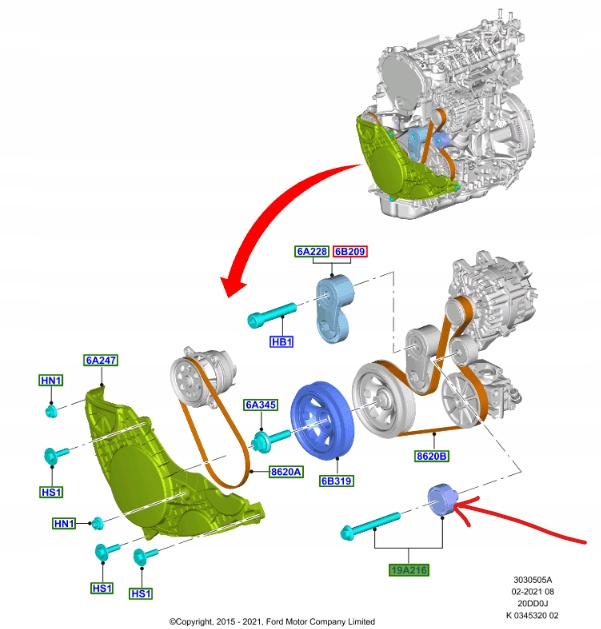 6A228
6B209
HB1
6A247
HN1
6A345
HS1
8620A
6B319
8620B
HN1
HS1
HS1
19A216
3030505A
02-2021 08
20DD0J
K 0345320 02
©Copyright, 2015 - 2021, Ford Motor Company Limited