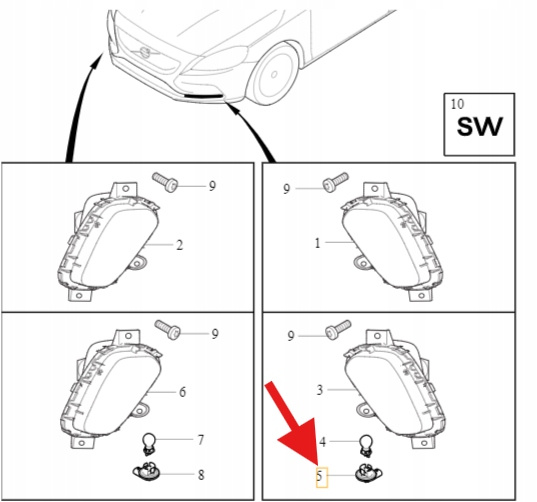 10
SW

9
2

9
1

9
6
7
8

9
3
4
5