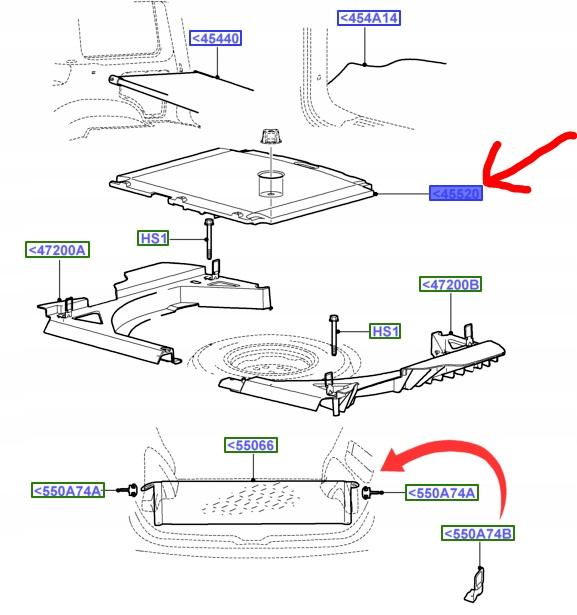 <45440

<454A14

<45520

HS1

<47200A

<47200B

HS1

<55066

<550A74A

<550A74A

<550A74B