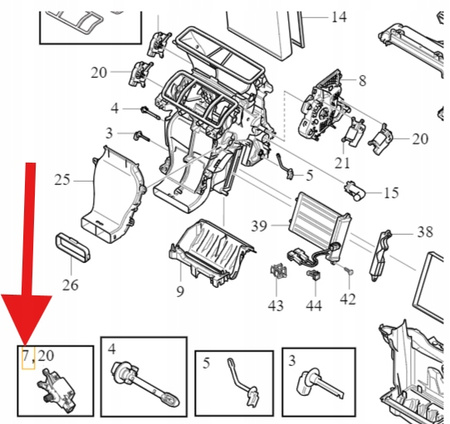 14
20
8
4
3
20
21
5
25
15
39
38
26
9
43
44
42
7, 20
4
5
3