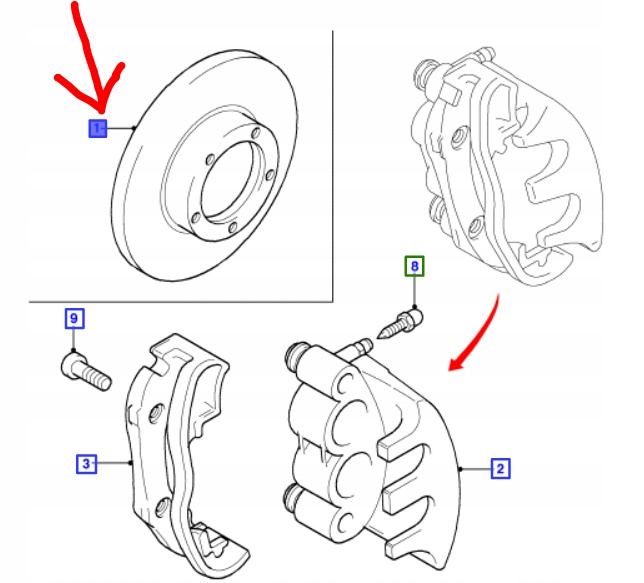 1

8

9

3

2