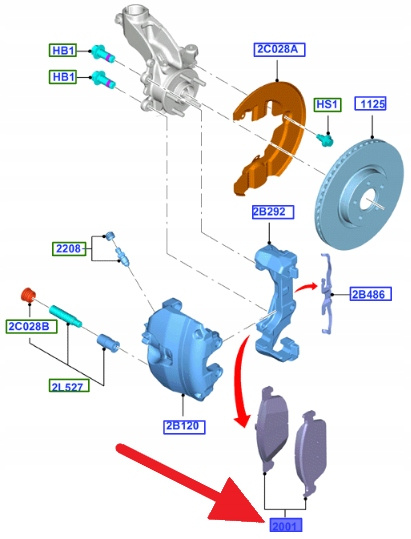 HB1
HB1
2C028A
HS1
1125
2B292
2208
2B486
2C028B
2L527
2B120
2001